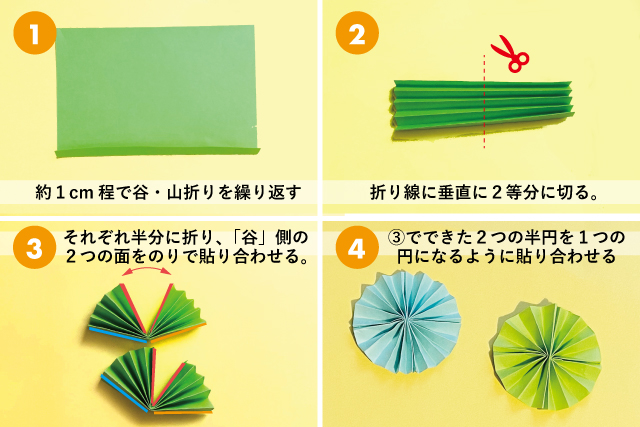 1

約１cm 程で谷・山折りを繰り返す

2

折り線に垂直に２等分に切る。

3

それぞれ半分に折り、「谷」側の２つの面をのりで貼り合わせる。

4

③でできた２つの半円を１つの円になるように貼り合わせる