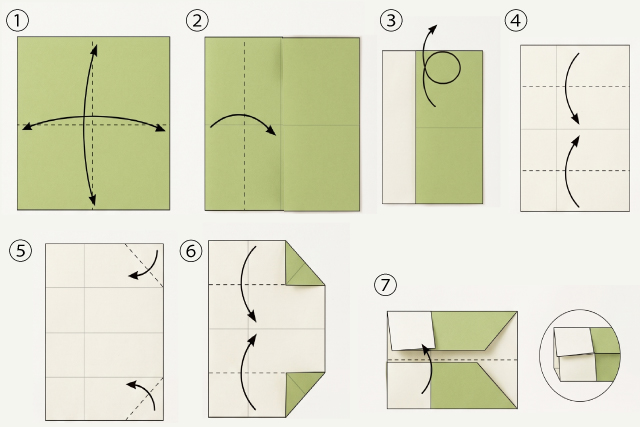 ①
②
③
④
⑤
⑥
⑦