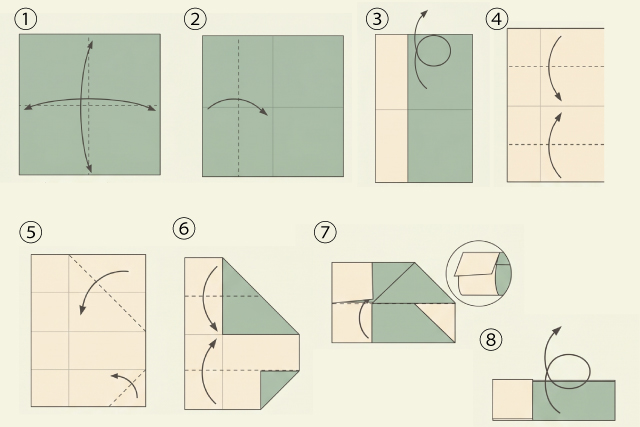 ①
②
③
④
⑤
⑥
⑦
⑧